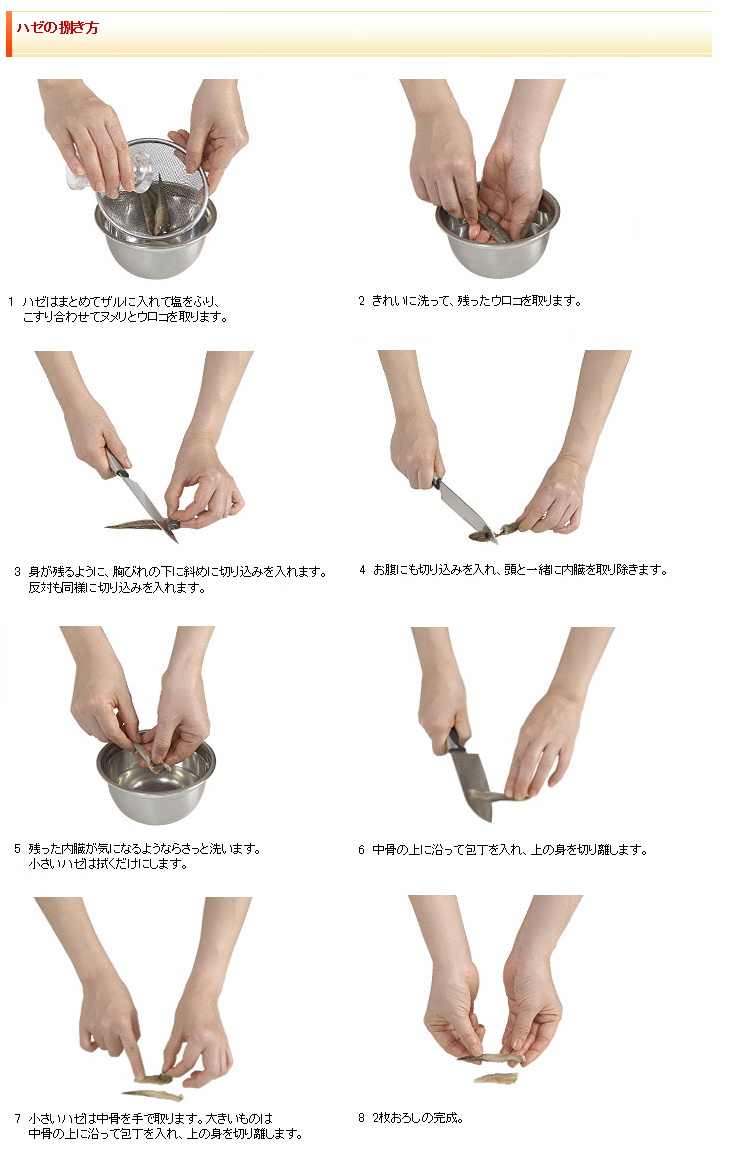 ハゼの捌き方

1 ハゼはまとめてザルに入れて塩をふり、こすり合わせてヌメリとウロコを取ります。

2 きれいに洗って、残ったウロコを取ります。

3 身が残るように、胸びれの下に斜めに切り込みを入れます。反対も同様に切り込みを入れます。

4 お腹にも切り込みを入れ、頭と一緒に内臓を取り除きます。

5 残った内臓が気になるようならさっと洗います。小さいハゼは拭くだけにします。

6 中骨の上に沿って包丁を入れ、上の身を切り離します。

7 小さいハゼは中骨を手で取ります。大きいものは中骨の上に沿って包丁を入れ、上の身を切り離します。

8 2枚おろしの完成。