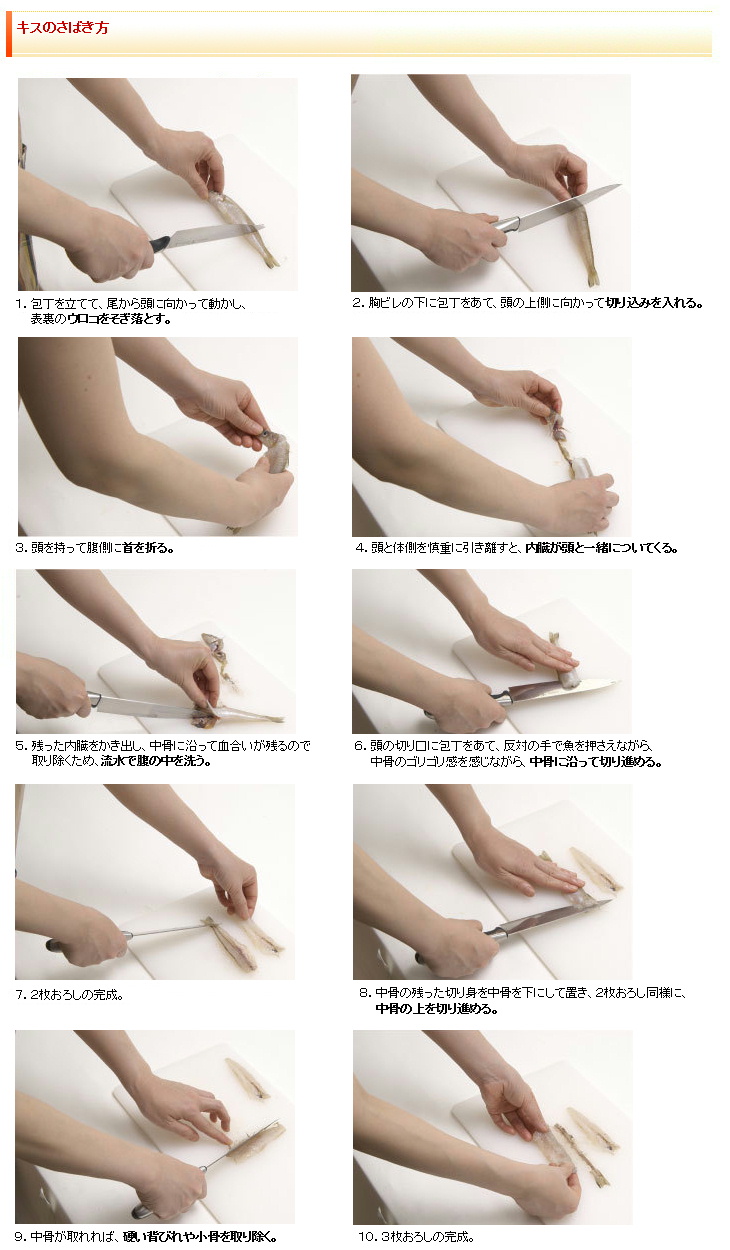 キスのさばき方

1. 包丁を立てて、尾から頭に向かって動かし、表裏のウロコをそぎ落とす。

2. 胸ビレの下に包丁をあて、頭の上側に向かって切り込みを入れる。

3. 頭を持って腹側に首を折る。

4. 頭と体側を慎重に引き離すと、内臓が頭と一緒についてくる。

5. 残った内臓をかき出し、中骨に沿って血合いが残るので取り除くため、流水で腹の中を洗う。

6. 頭の切り口に包丁をあて、反対の手で魚を押さえながら、中骨のゴリゴリ感を感じながら、中骨に沿って切り進める。

7. 2枚おろしの完成。

8. 中骨の残った切り身を中骨を下にして置き、2枚おろし同様に、中骨の上を切り進める。

9. 中骨が取れれば、硬い背びれや小骨を取り除く。

10. 3枚おろしの完成。