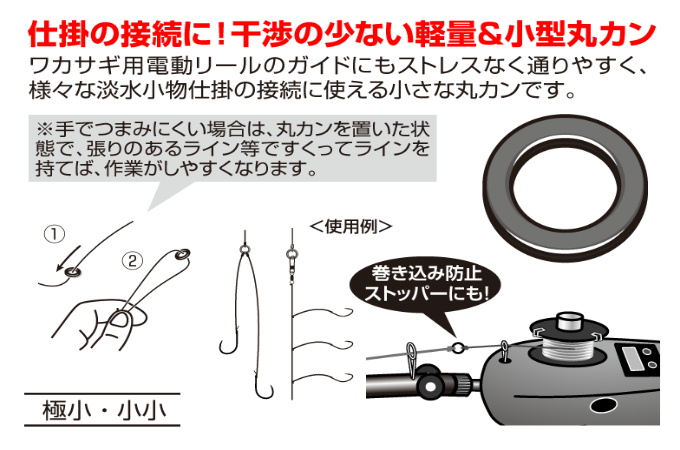 仕掛の接続に！干渉の少ない軽量&小型丸カン

ワカサギ用電動リールのガイドにもストレスなく通りやすく、様々な淡水小物仕掛の接続に使える小さな丸カンです。

※手でつまみにくい場合は、丸カンを置いた状態で、張りのあるライン等ですくってラインを持てば、作業がしやすくなります。

①

②

＜使用例＞

巻き込み防止ストッパーにも!

極小・小小